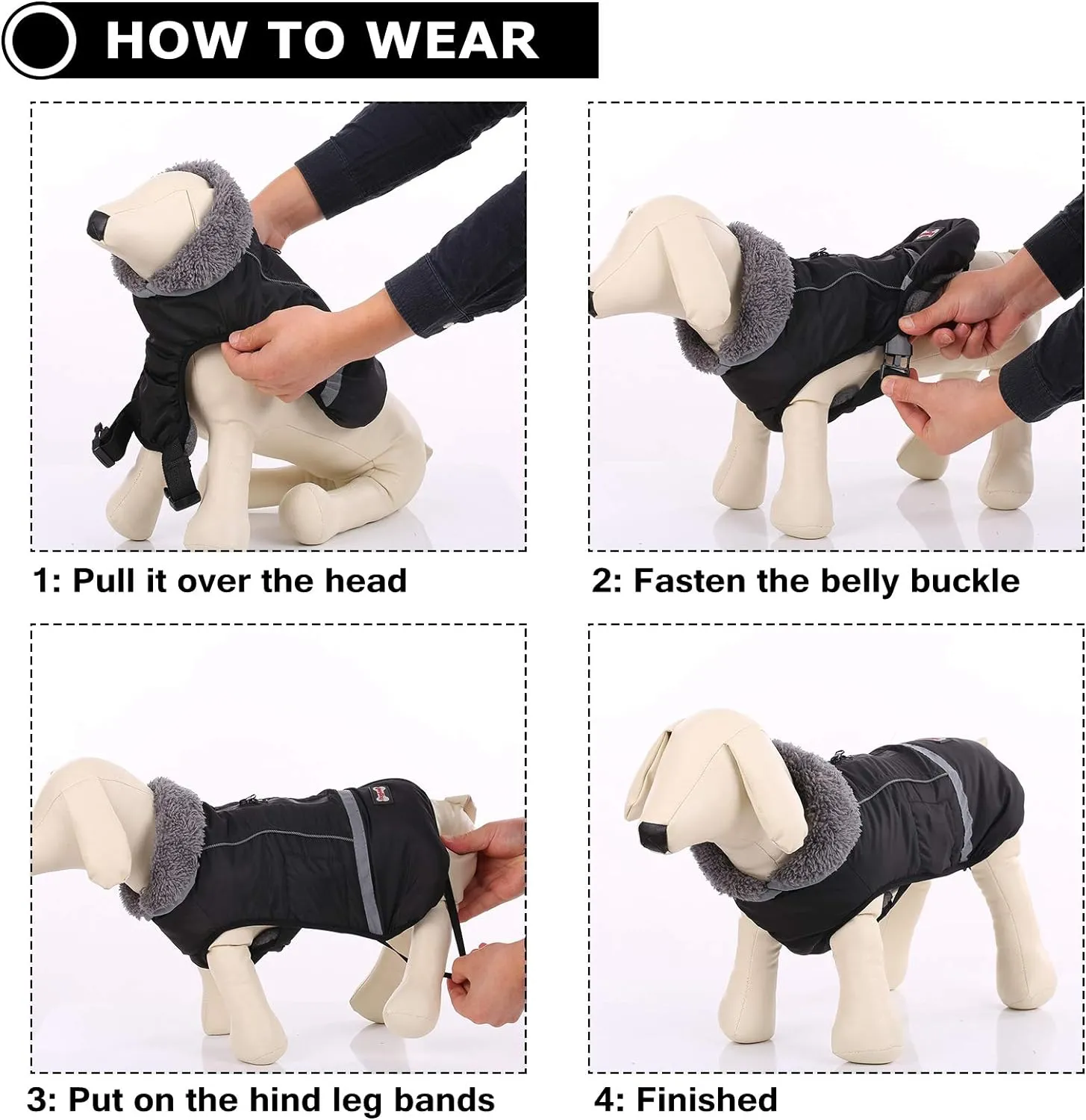 HOW TO WEAR

1: Pull it over the head

2: Fasten the belly buckle

3: Put on the hind leg bands

4: Finished