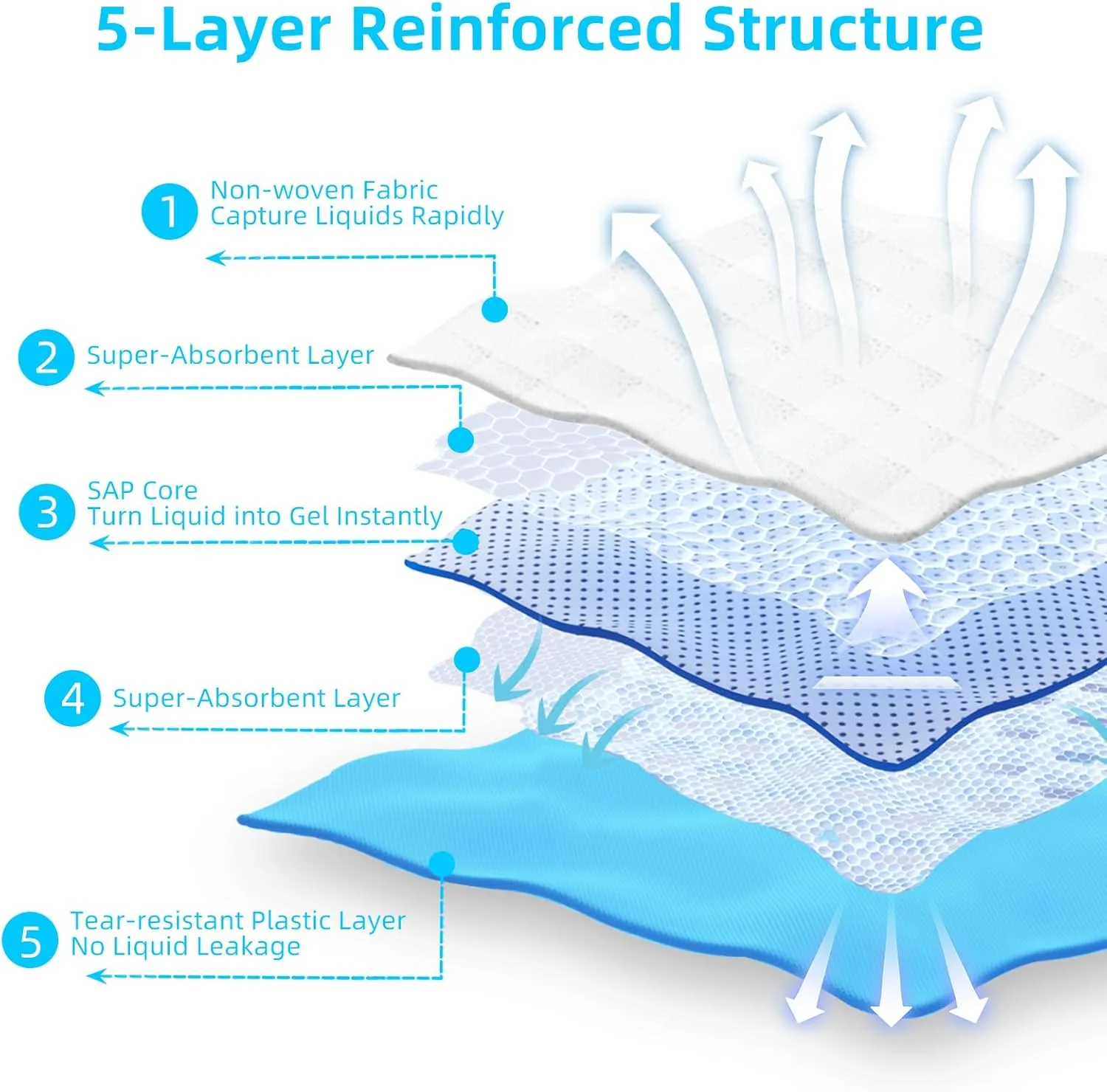 5-Layer Reinforced Structure

1 Non-woven Fabric
Capture Liquids Rapidly

2 Super-Absorbent Layer

3 SAP Core
Turn Liquid into Gel Instantly

4 Super-Absorbent Layer

5 Tear-resistant Plastic Layer
No Liquid Leakage